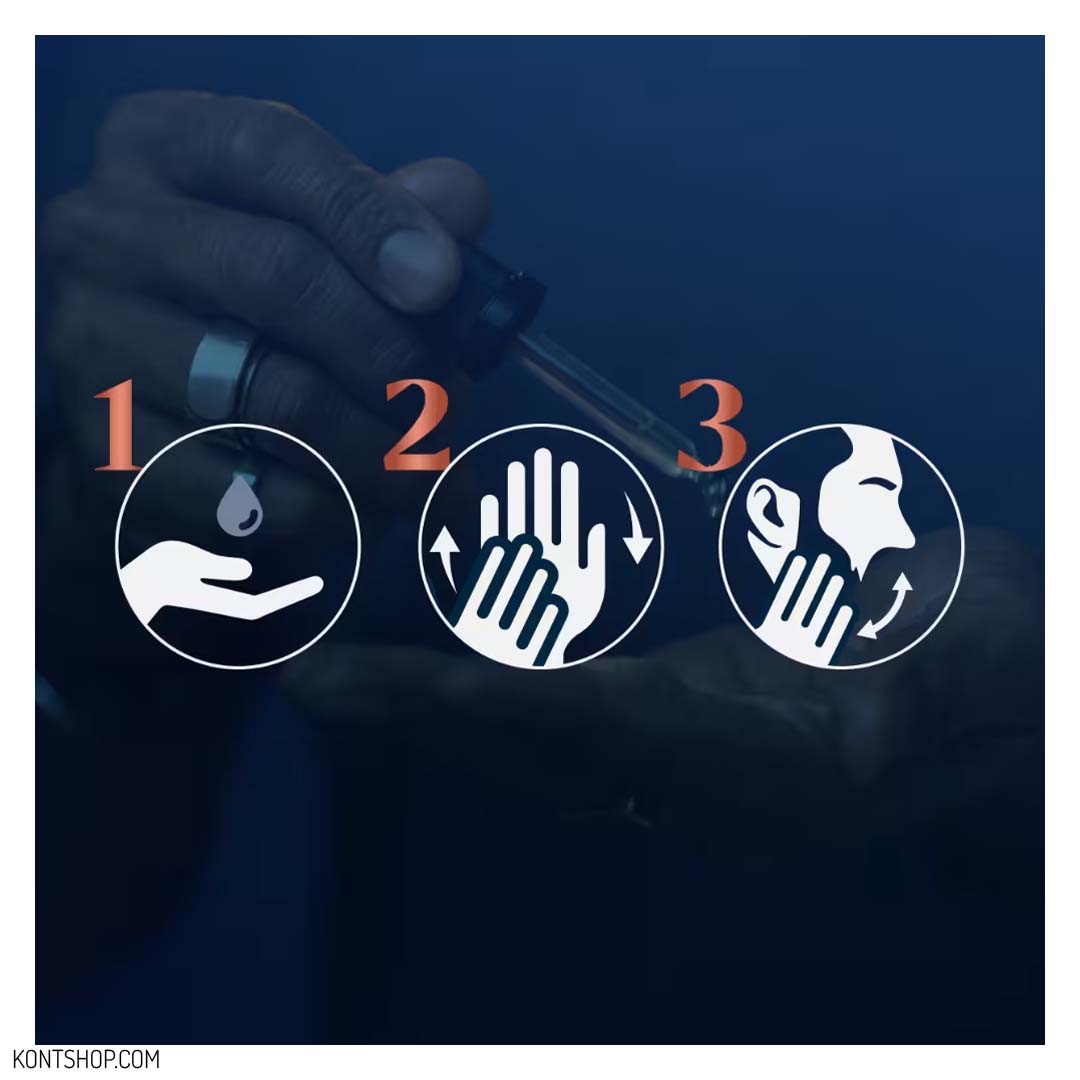 1 2 3

KONTSHOP.COM